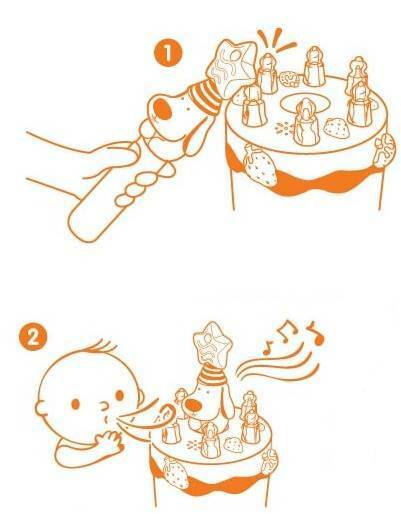 1

2